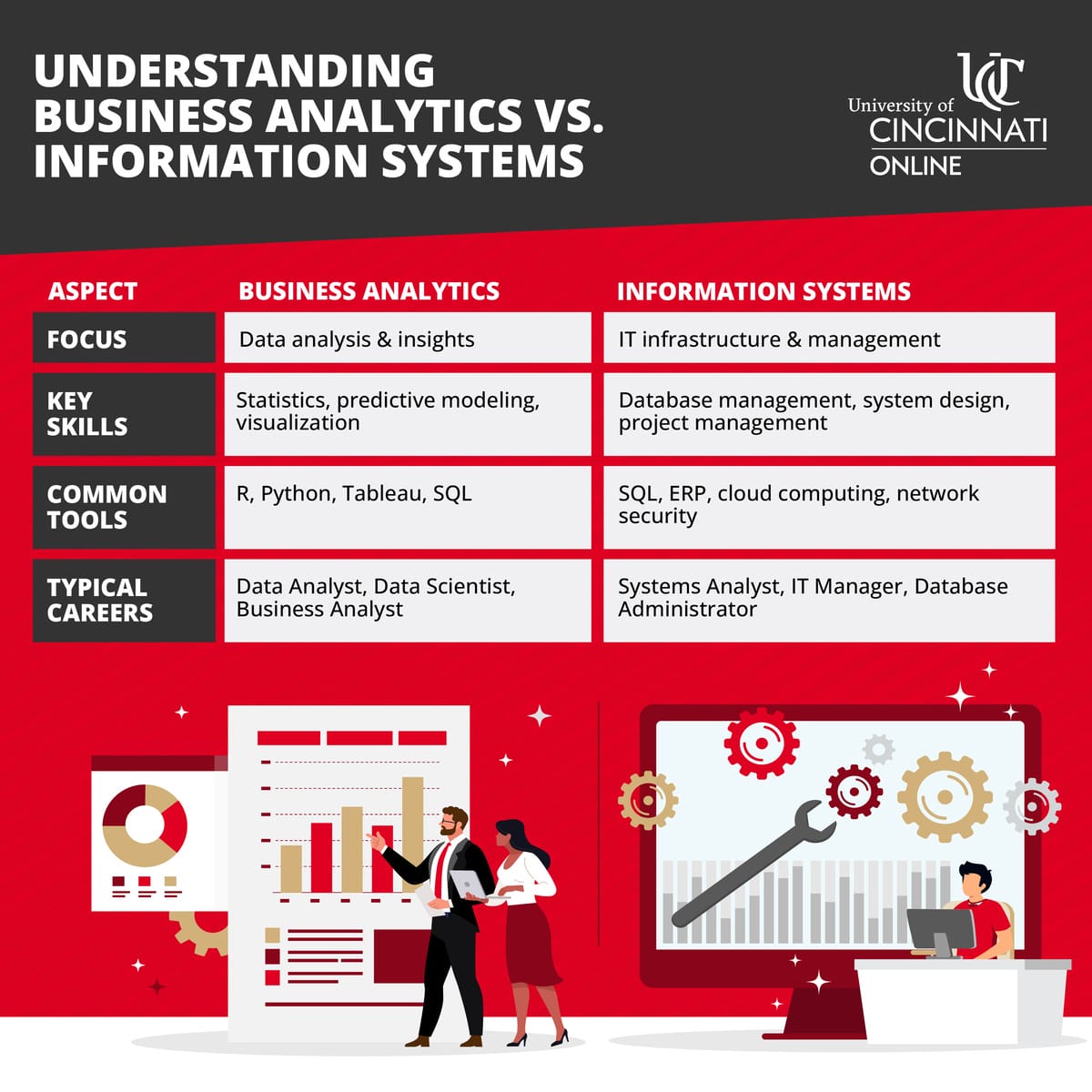 UNDERSTANDING BUSINESS ANALYTICS VS. INFORMATION SYSTEMS

UC University of CINCINNATI ONLINE

| ASPECT | BUSINESS ANALYTICS | INFORMATION SYSTEMS |
|---|---|---|
| FOCUS | Data analysis & insights | IT infrastructure & management |
| KEY SKILLS | Statistics, predictive modeling, visualization | Database management, system design, project management |
| COMMON TOOLS | R, Python, Tableau, SQL | SQL, ERP, cloud computing, network security |
| TYPICAL CAREERS | Data Analyst, Data Scientist, Business Analyst | Systems Analyst, IT Manager, Database Administrator |