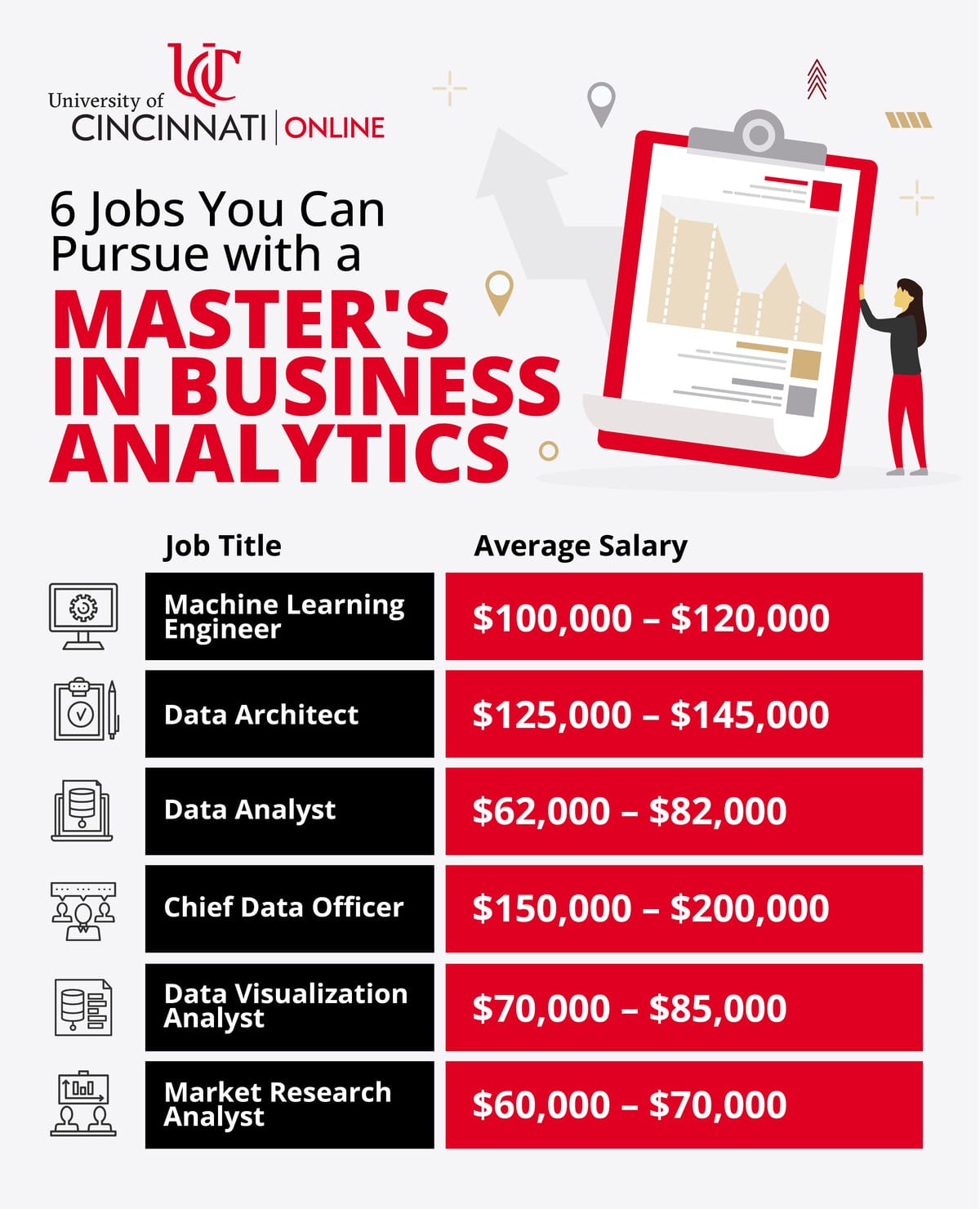 UC

University of CINCINNATI | ONLINE

6 Jobs You Can Pursue with a

MASTER'S IN BUSINESS ANALYTICS

| Job Title | Average Salary |
|---|---|
| Machine Learning Engineer | \$100,000 – \$120,000 |
| Data Architect | \$125,000 – \$145,000 |
| Data Analyst | \$62,000 – \$82,000 |
| Chief Data Officer | \$150,000 – \$200,000 |
| Data Visualization Analyst | \$70,000 – \$85,000 |
| Market Research Analyst | \$60,000 – \$70,000 |