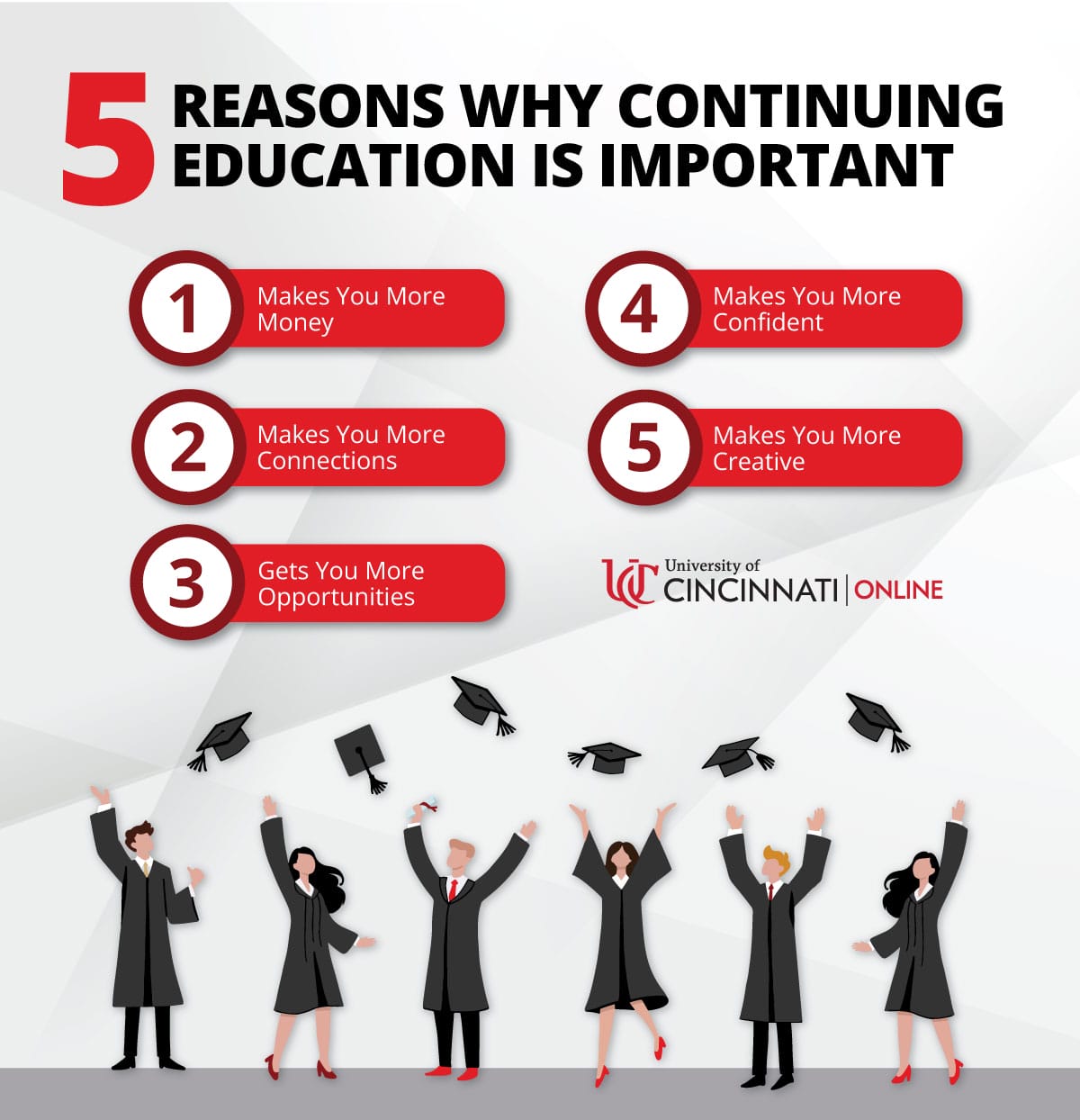 5 REASONS WHY CONTINUING EDUCATION IS IMPORTANT

1 Makes You More Money

2 Makes You More Connections

3 Gets You More Opportunities

4 Makes You More Confident

5 Makes You More Creative

UC University of CINCINNATI | ONLINE