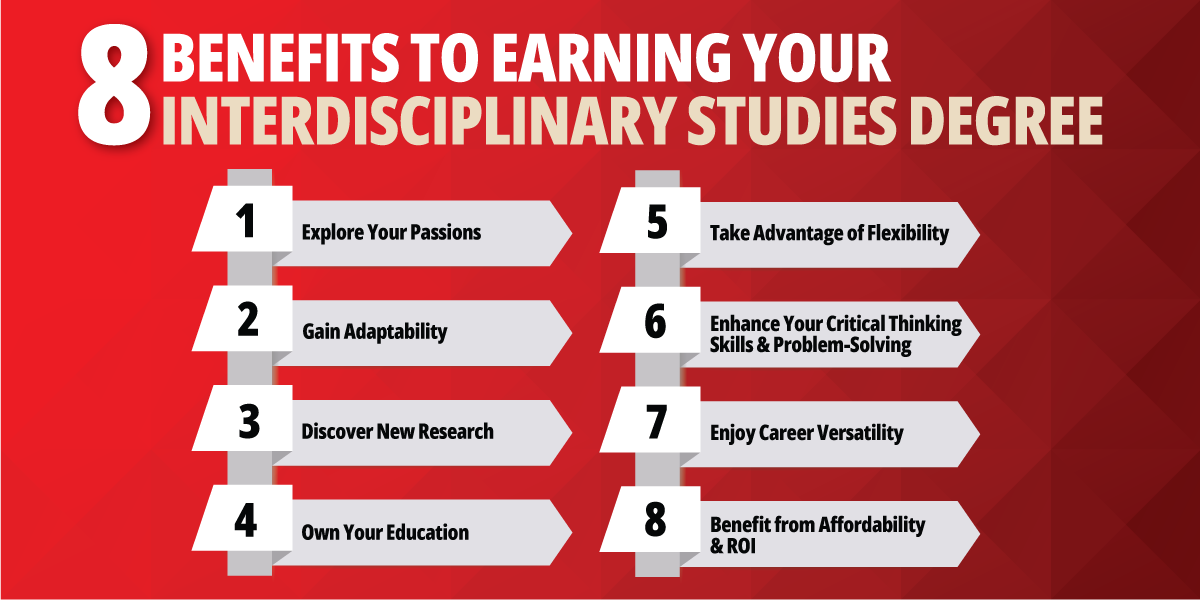 8 BENEFITS TO EARNING YOUR INTERDISCIPLINARY STUDIES DEGREE

1 Explore Your Passions

2 Gain Adaptability

3 Discover New Research

4 Own Your Education

5 Take Advantage of Flexibility

6 Enhance Your Critical Thinking Skills & Problem-Solving

7 Enjoy Career Versatility

8 Benefit from Affordability & ROI